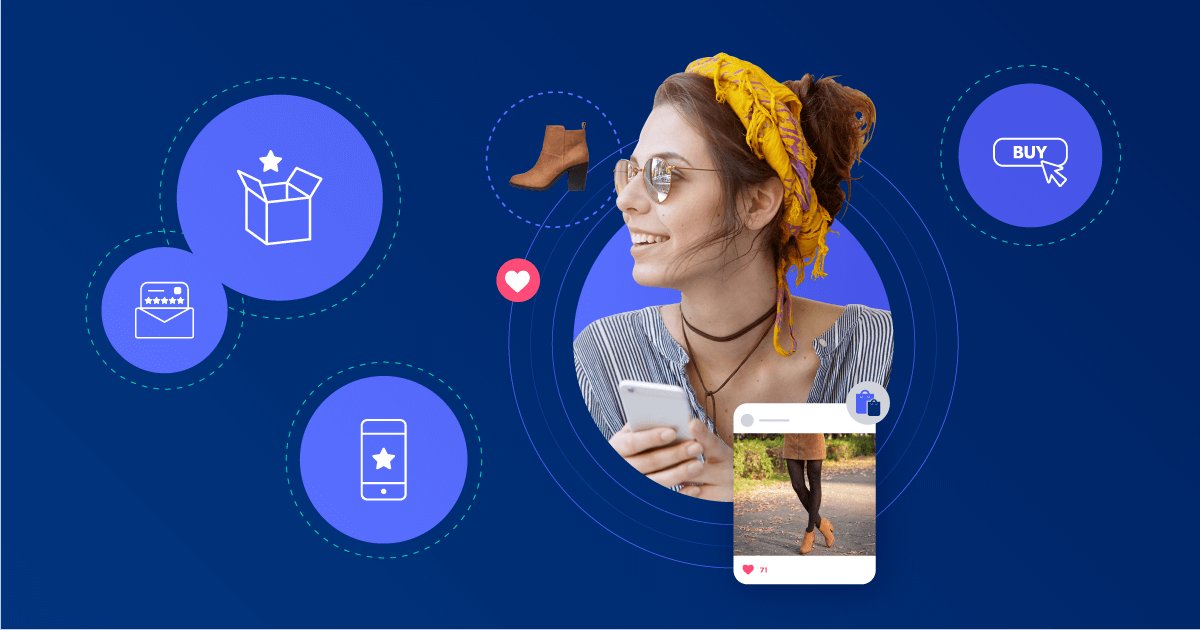 BUY

71